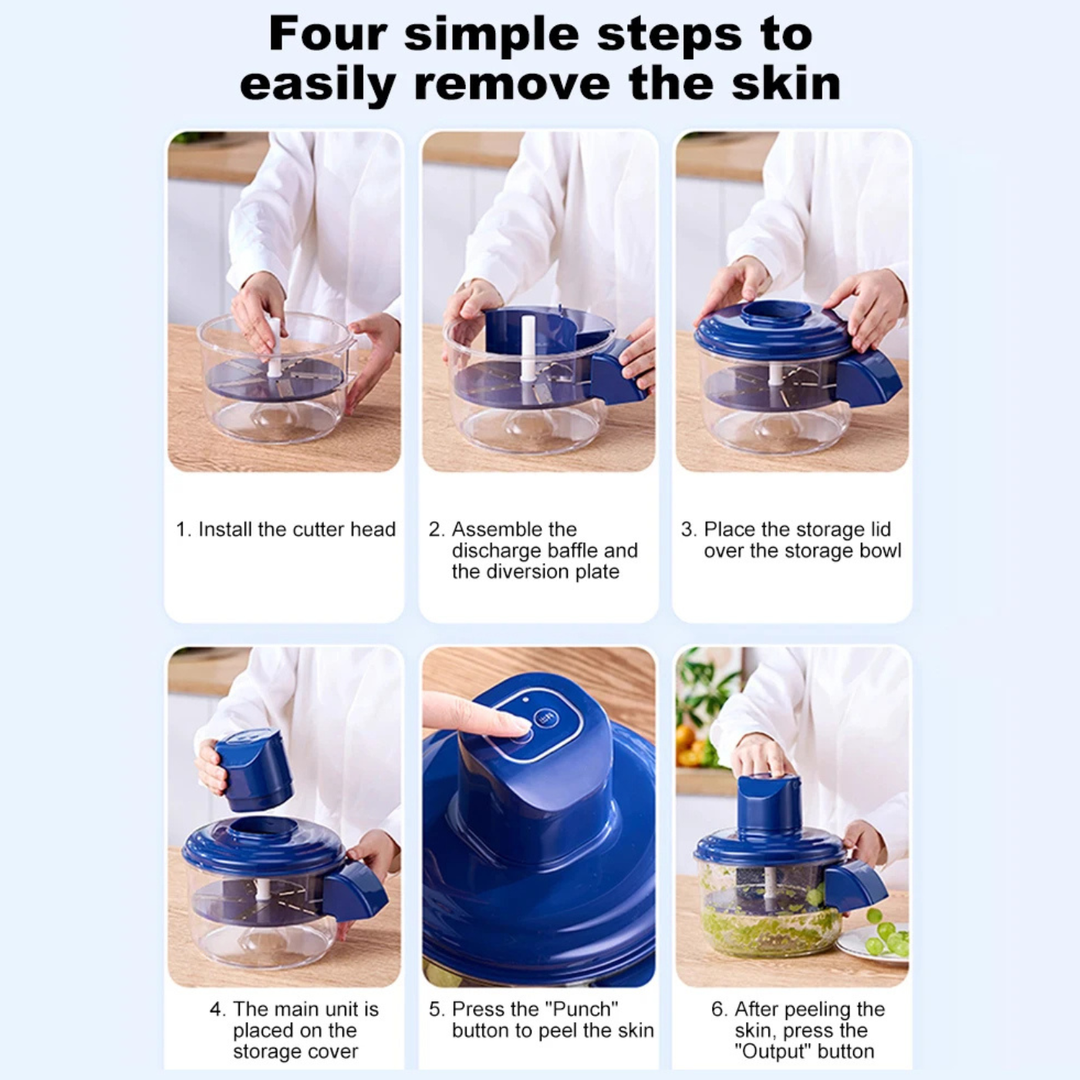 Four simple steps to easily remove the skin

1. Install the cutter head

2. Assemble the discharge baffle and the diversion plate

3. Place the storage lid over the storage bowl

4. The main unit is placed on the storage cover

5. Press the "Punch" button to peel the skin

6. After peeling the skin, press the "Output" button