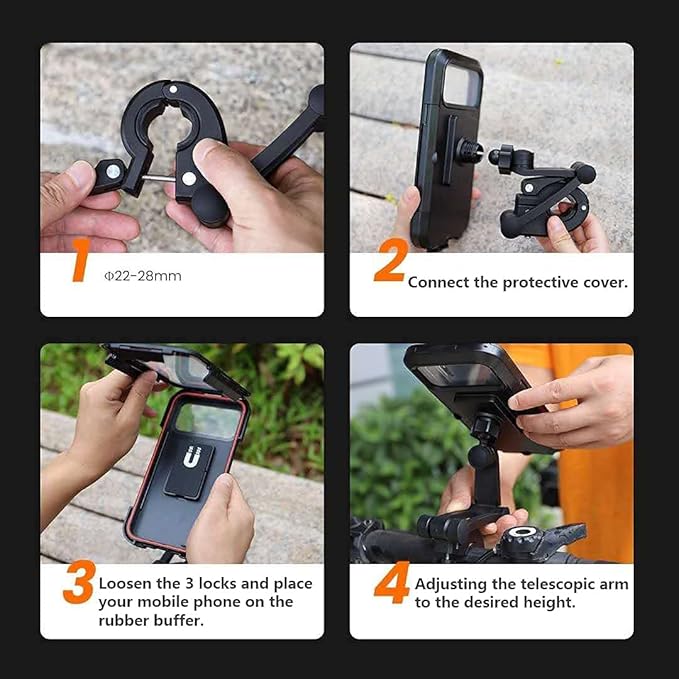 1 Φ22-28mm

2 Connect the protective cover.

3 Loosen the 3 locks and place your mobile phone on the rubber buffer.

4 Adjusting the telescopic arm to the desired height.