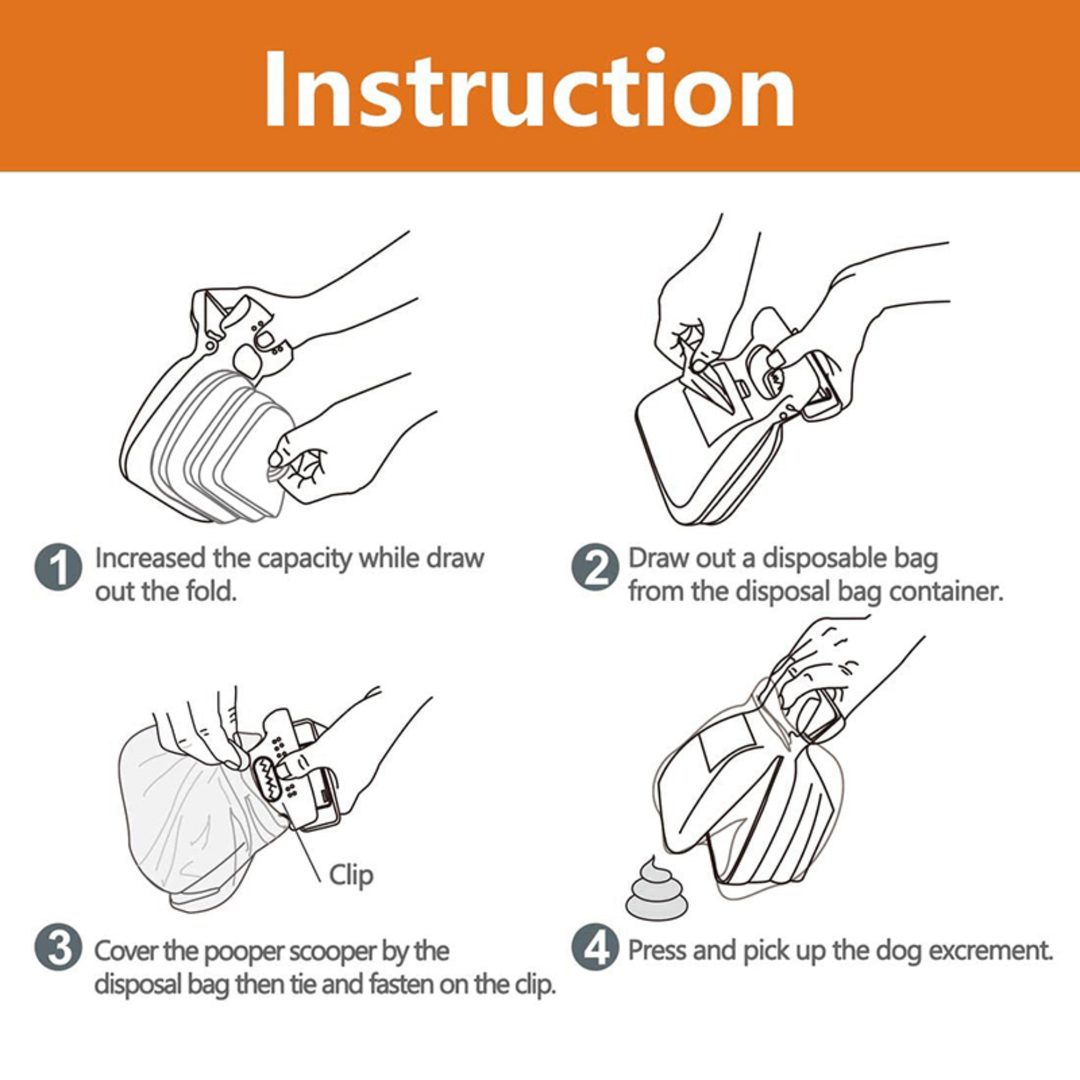 Instruction

1 Increased the capacity while draw out the fold.

2 Draw out a disposable bag from the disposal bag container.

Clip

3 Cover the pooper scooper by the disposal bag then tie and fasten on the clip.

4 Press and pick up the dog excrement.